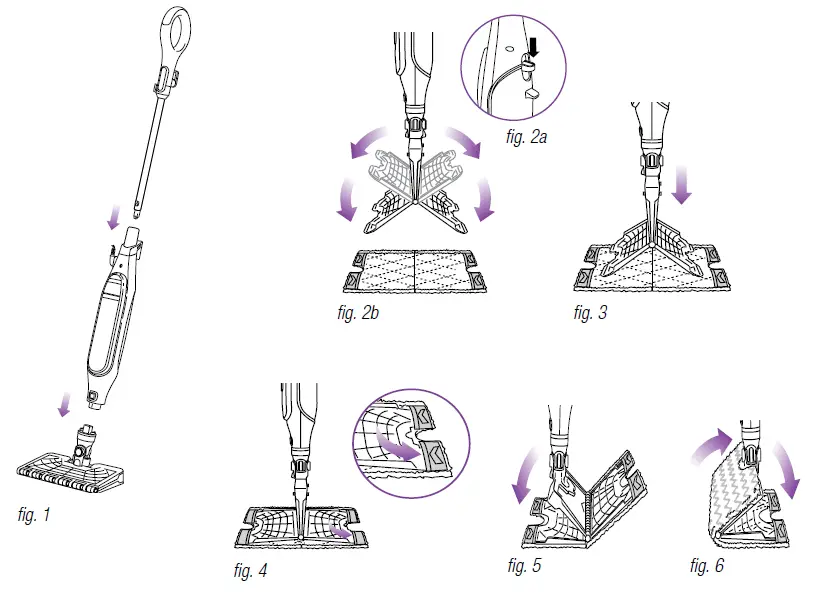 fig. 1

fig. 2a

fig. 2b

fig. 3

fig. 4

fig. 5

fig. 6