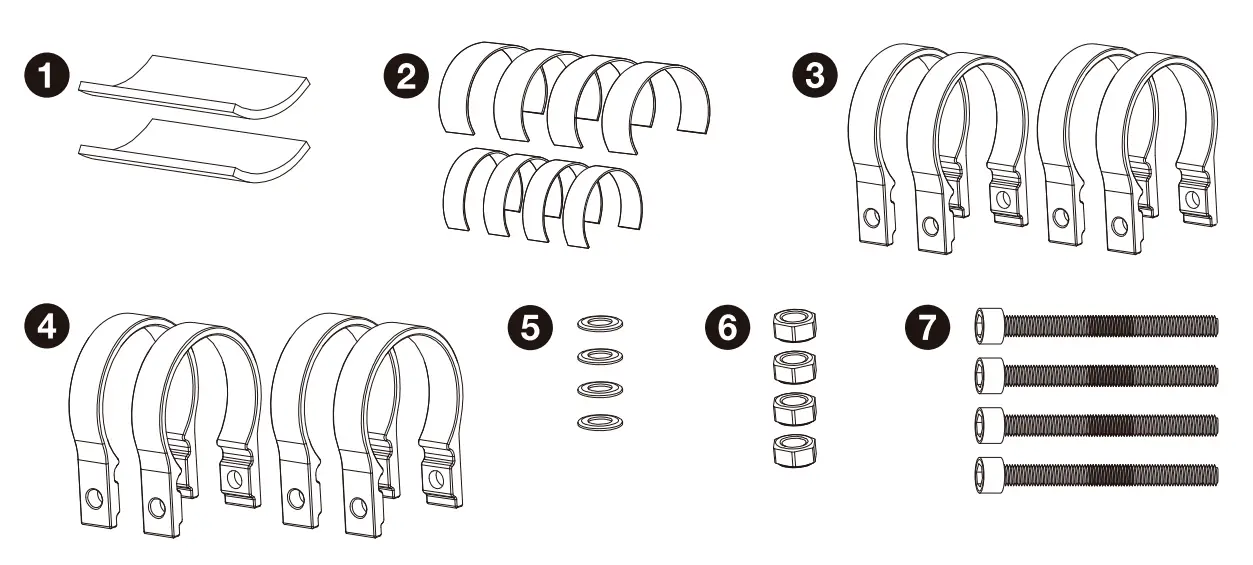 1
2
3
4
5
6
7