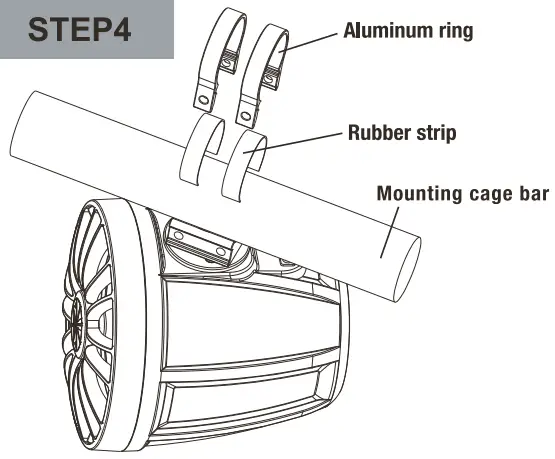 STEP4

Aluminum ring

Rubber strip

Mounting cage bar