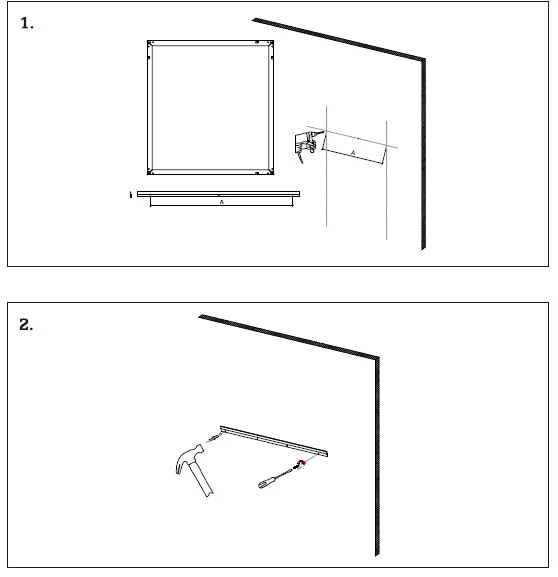 1.

A

A

2.