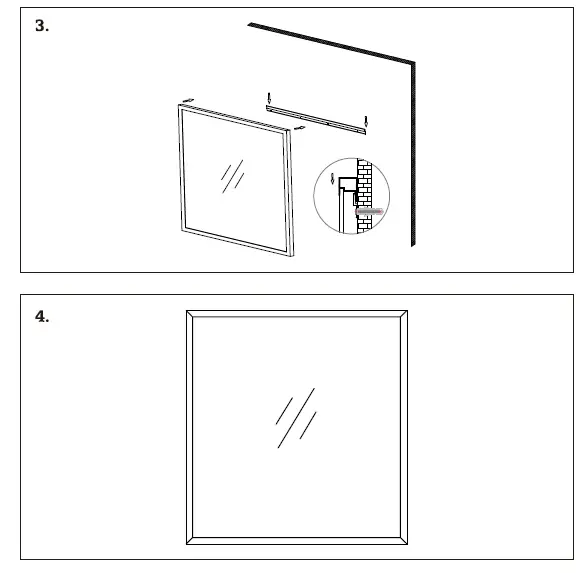 3.

4.