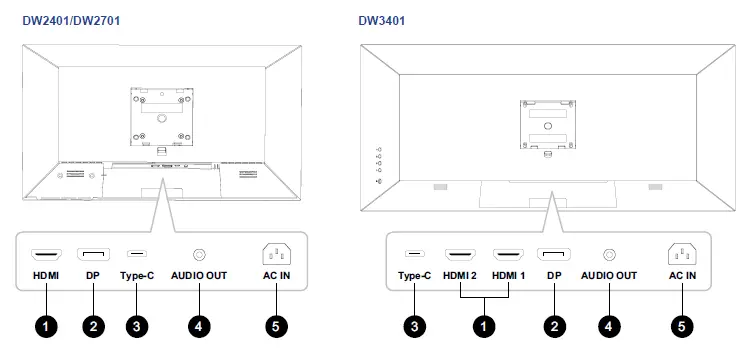 DW2401/DW2701

HDMI
DP
Type-C
AUDIO OUT
AC IN

1
2
3
4
5

DW3401

Type-C
HDMI 2
HDMI 1
DP
AUDIO OUT
AC IN

3
1
2
4
5