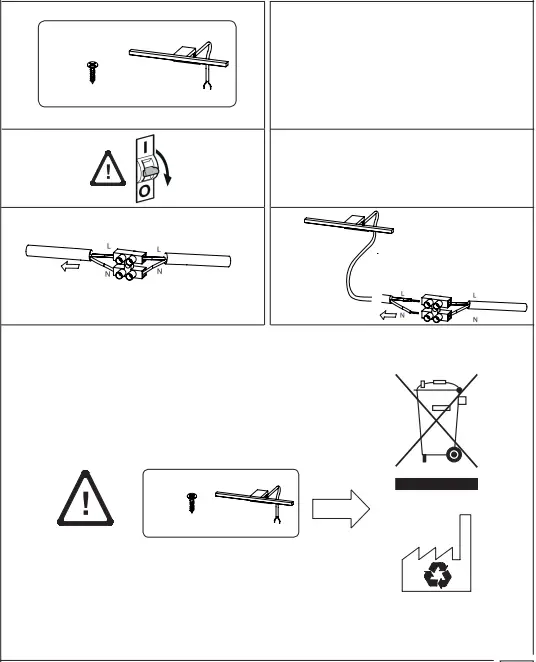 I
O

L
L
N
N

L
L
N
N