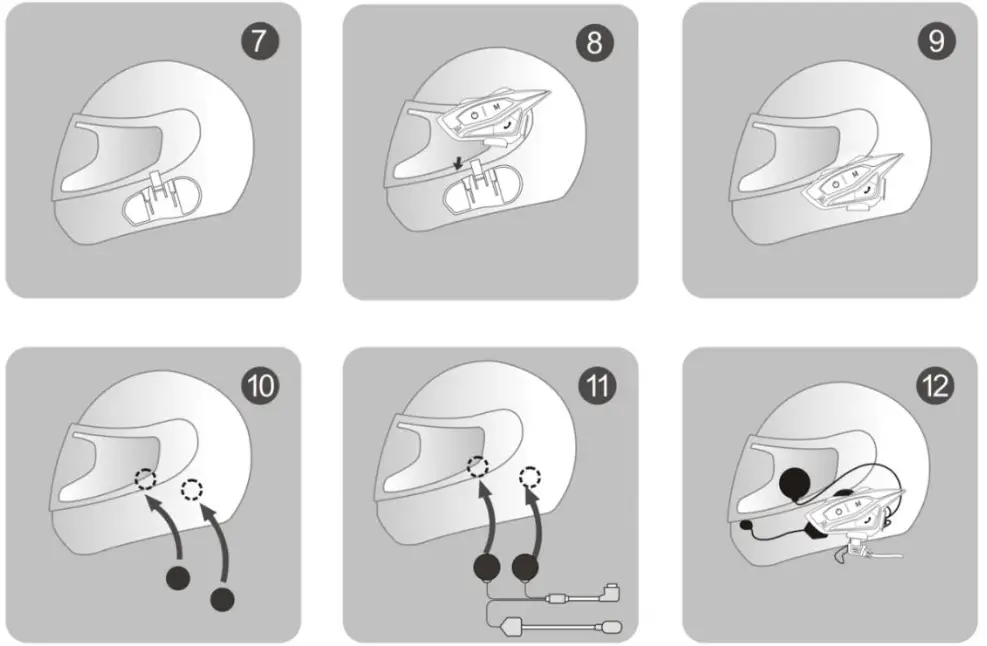 7

8

M

9

10

11

12