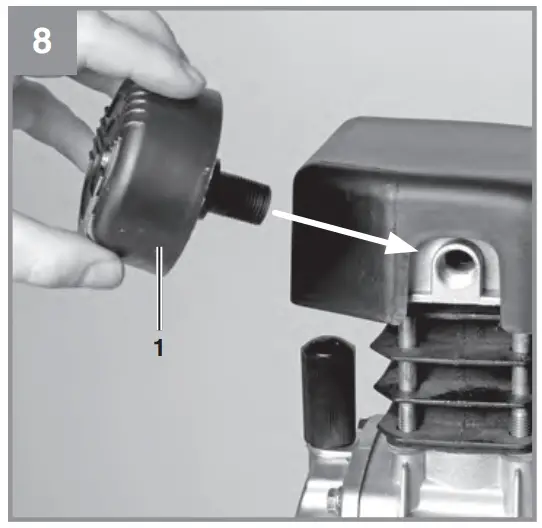 8

1