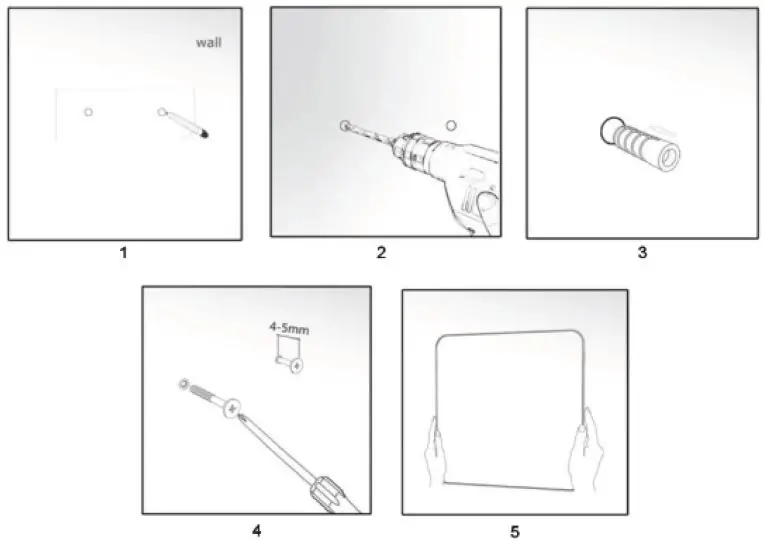 wall

1

2

3

4-5mm

4

5