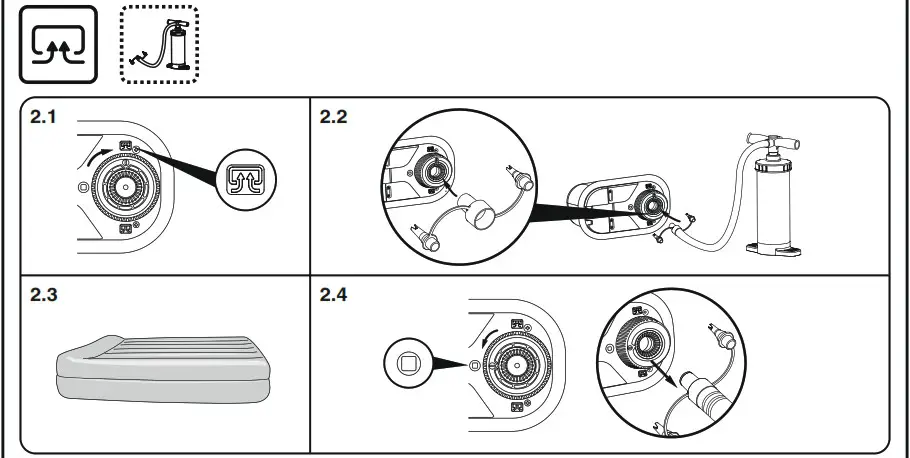 2.1

2.2

2.3

2.4