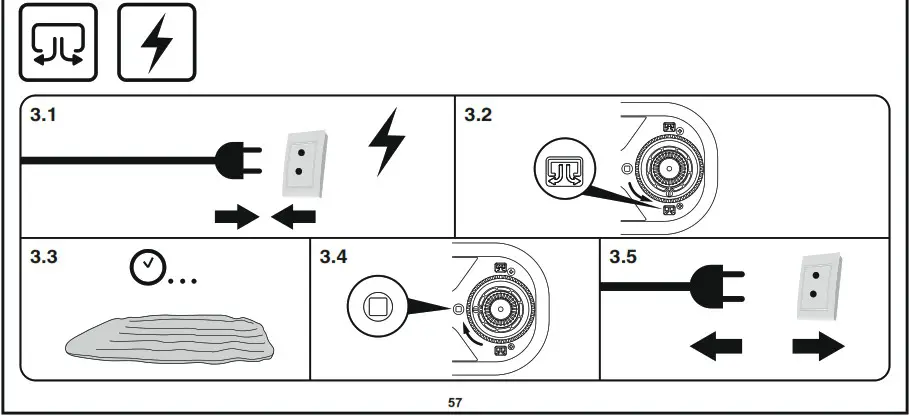 3.1

3.2

3.3

3.4

3.5

57