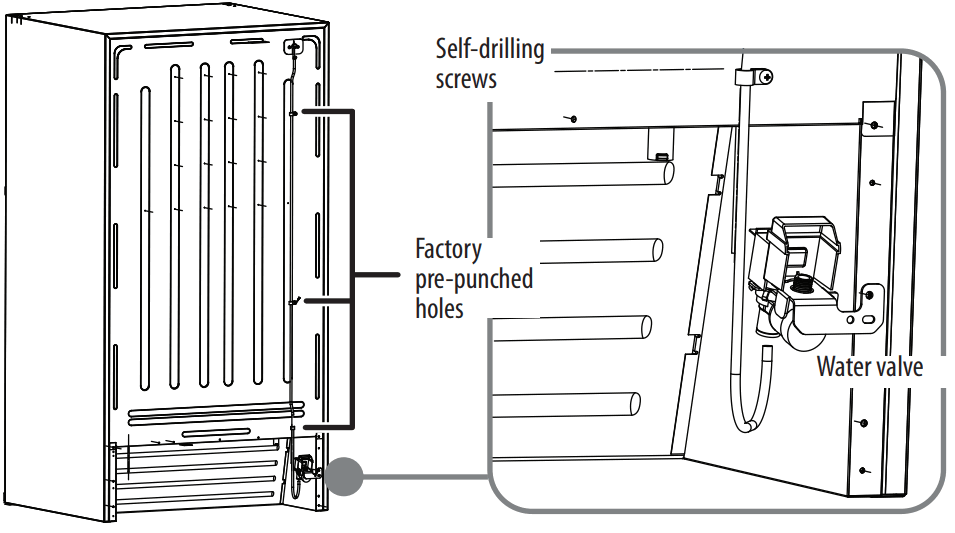 Self-drilling screws

Factory pre-punched holes

Water valve