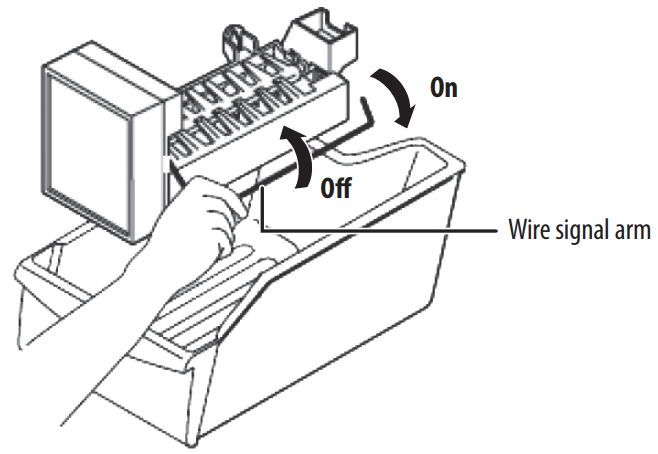 On

Off

Wire signal arm