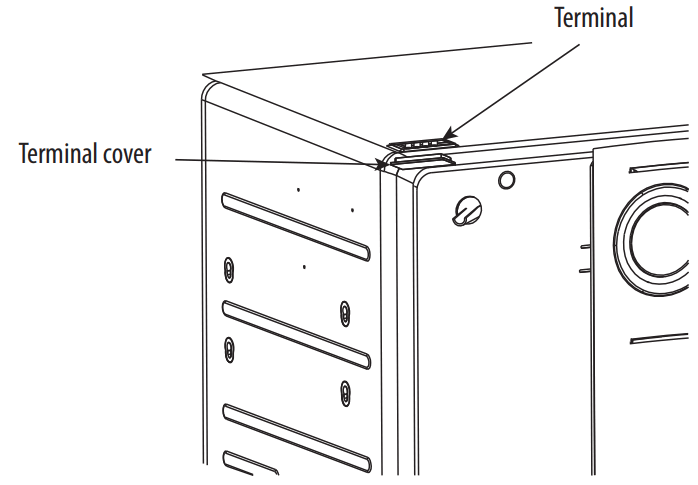 Terminal

Terminal cover