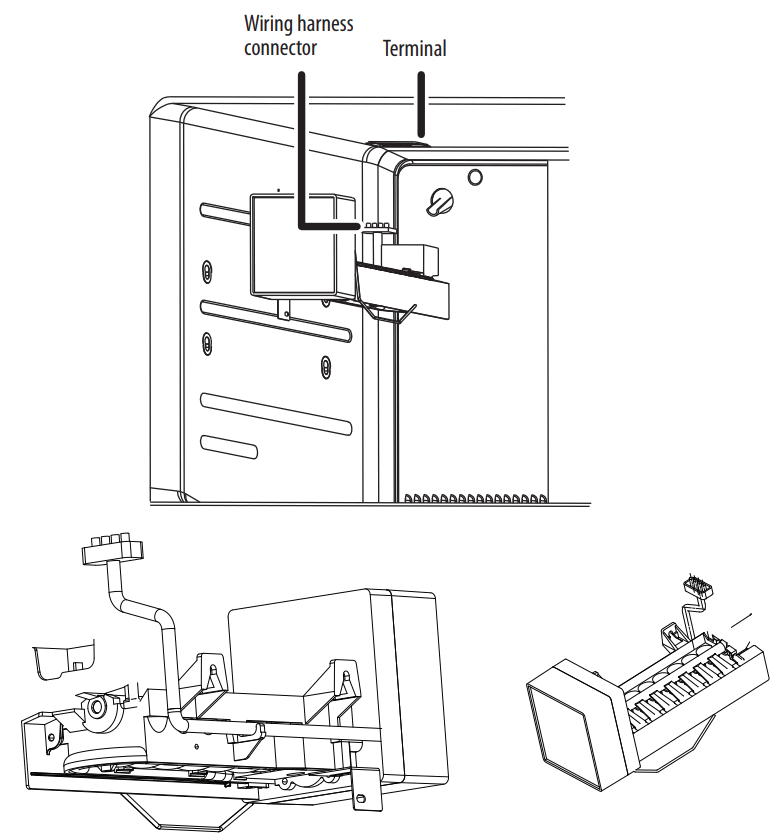 Wiring harness connector

Terminal