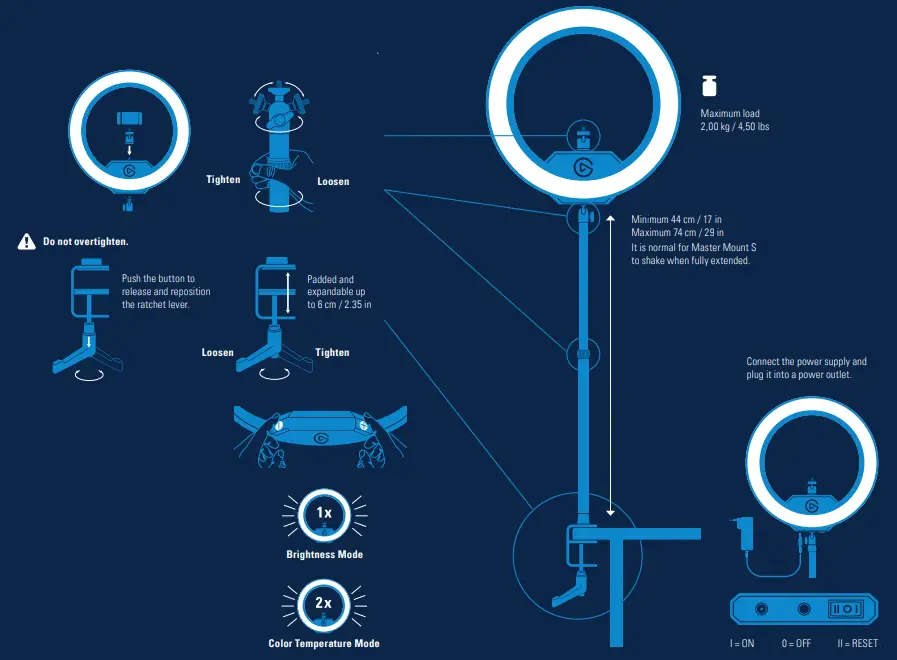 Tighten

Loosen

Do not overtighten.

Push the button to release and reposition the ratchet lever.

Padded and expandable up to 6 cm / 2.35 in

Loosen

Tighten

1x

Brightness Mode

2x

Color Temperature Mode

Maximum load
2,00 kg / 4,50 lbs

Minimum 44 cm / 17 in
Maximum 74 cm / 29 in
It is normal for Master Mount S to shake when fully extended.

Connect the power supply and plug it into a power outlet.

I = ON

0 = OFF

II = RESET