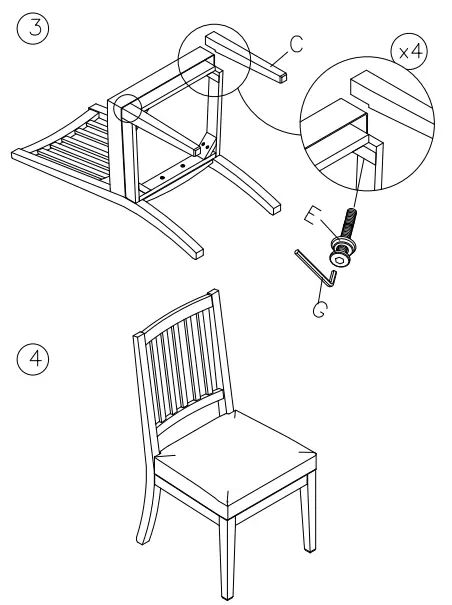 3

C

x4

E

G

4