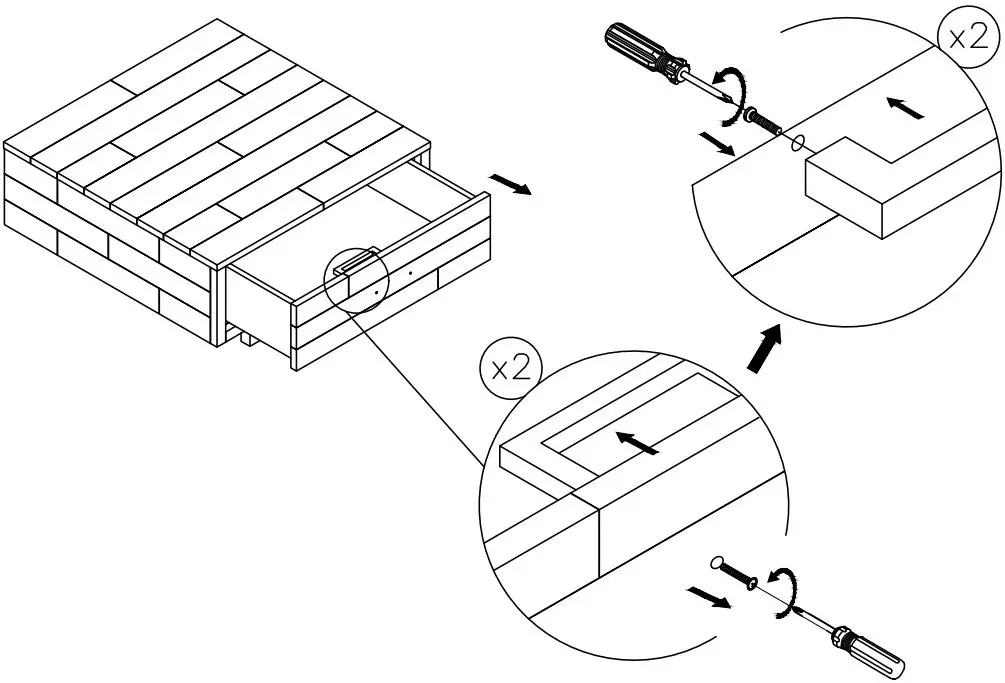 x2

x2