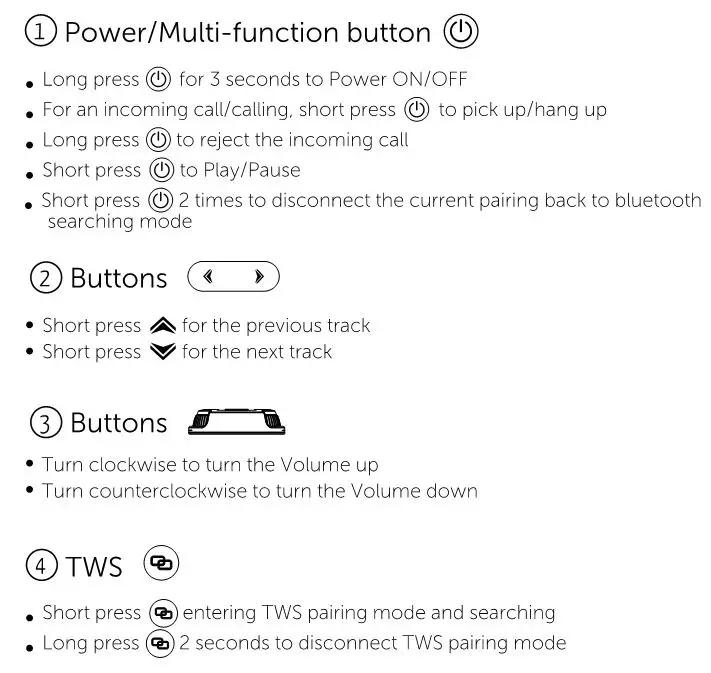 ① Power/Multi-function button

• Long press for 3 seconds to Power ON/OFF
• For an incoming call/calling, short press to pick up/hang up
• Long press to reject the incoming call
• Short press to Play/Pause
• Short press 2 times to disconnect the current pairing back to bluetooth searching mode

② Buttons

• Short press for the previous track
• Short press for the next track

③ Buttons

• Turn clockwise to turn the Volume up
• Turn counterclockwise to turn the Volume down

④ TWS

• Short press entering TWS pairing mode and searching
• Long press 2 seconds to disconnect TWS pairing mode