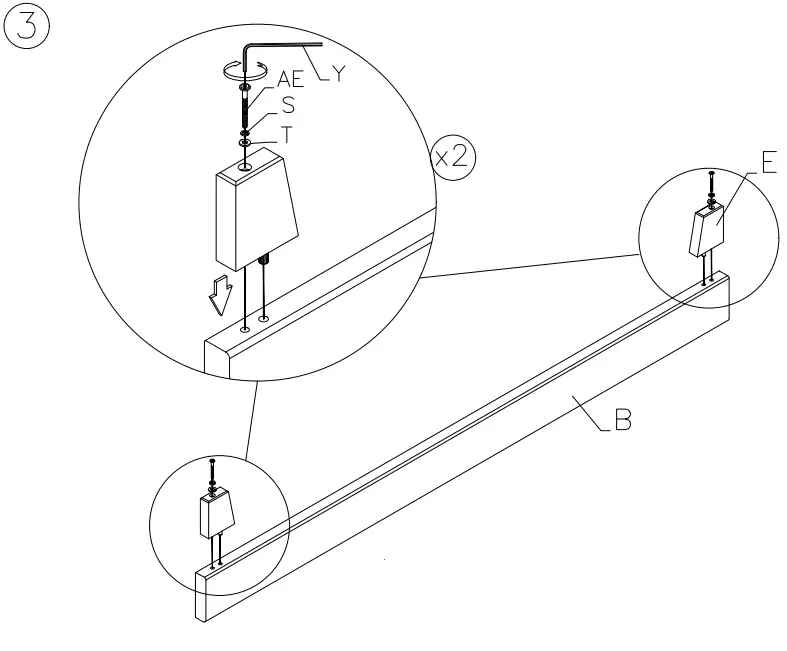 3

Y
AE
S
T
x2
E
B