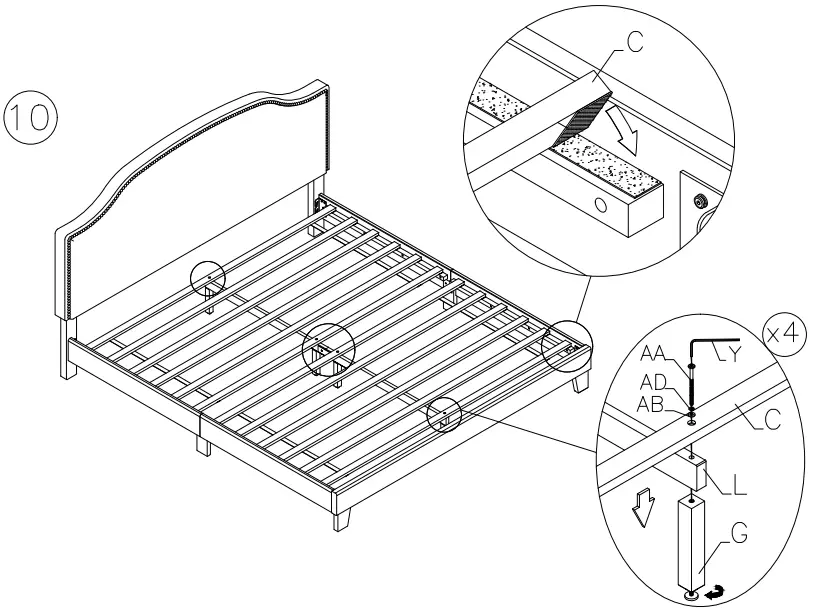 10

C

x4

AA

Y

AD

AB

C

L

G