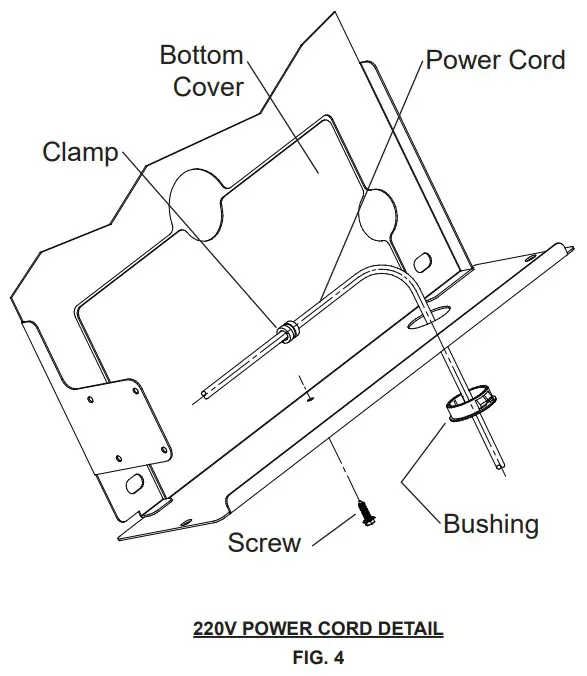 Bottom Cover

Power Cord

Clamp

Bushing

Screw

220V POWER CORD DETAIL

FIG. 4