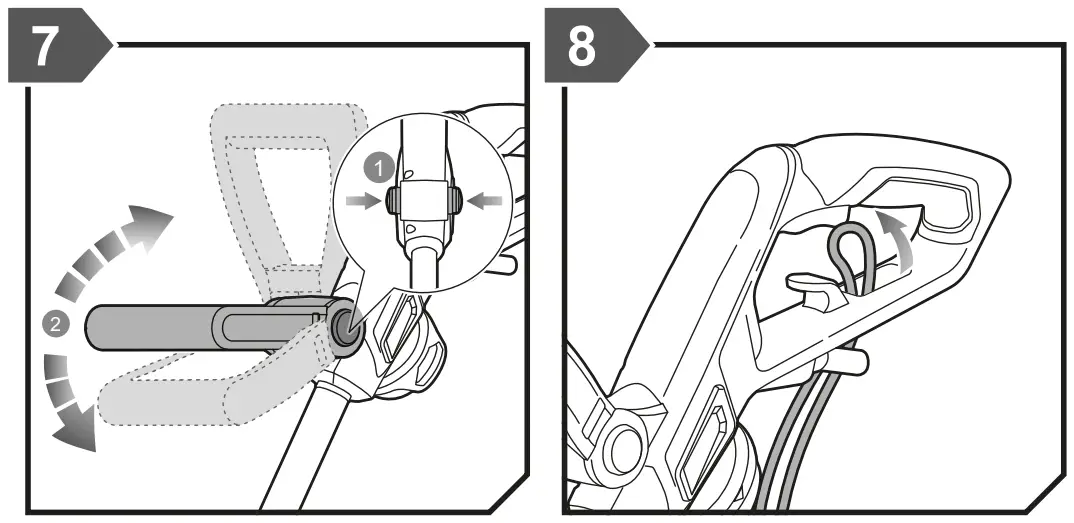 7

1

2

8