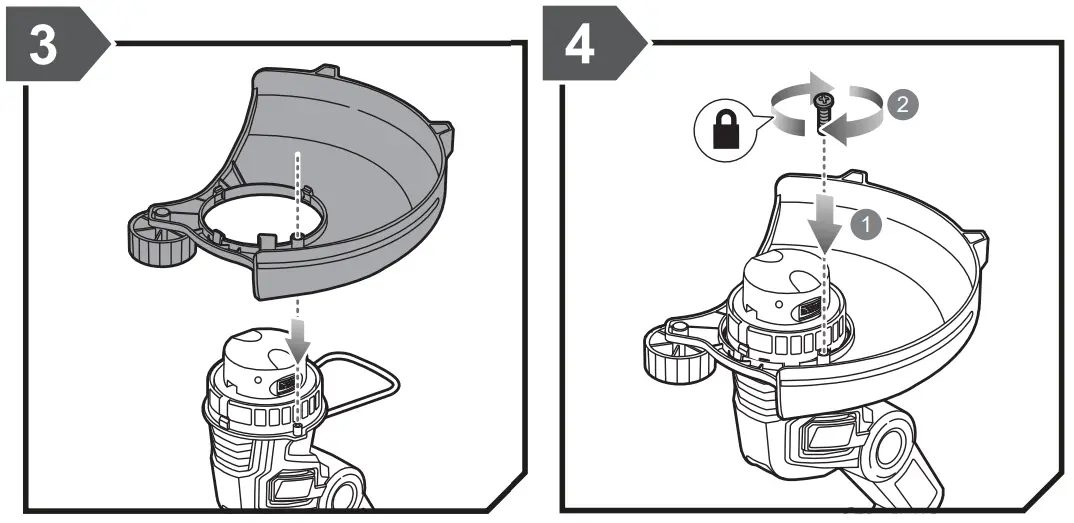 3

4

2

1