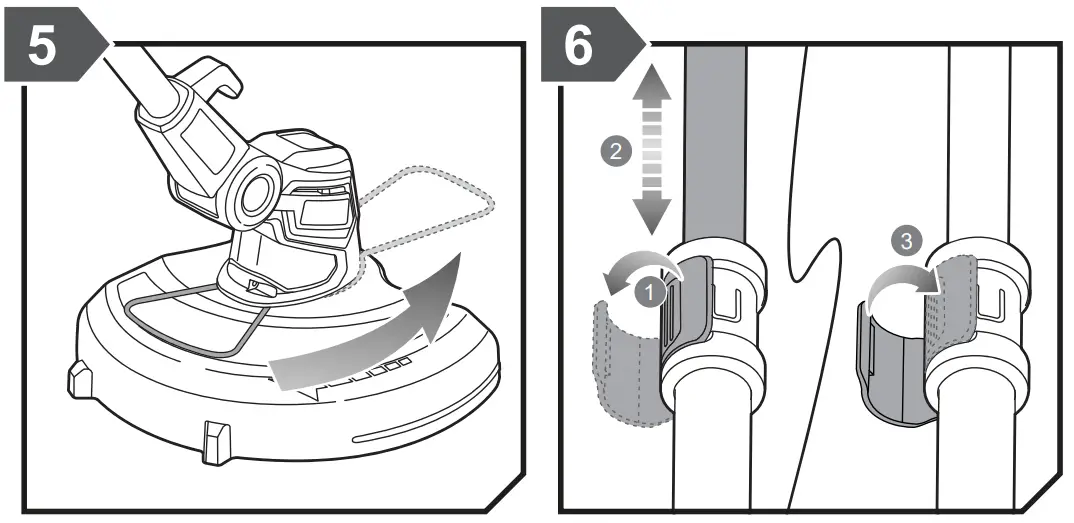 5

6

2

1

3