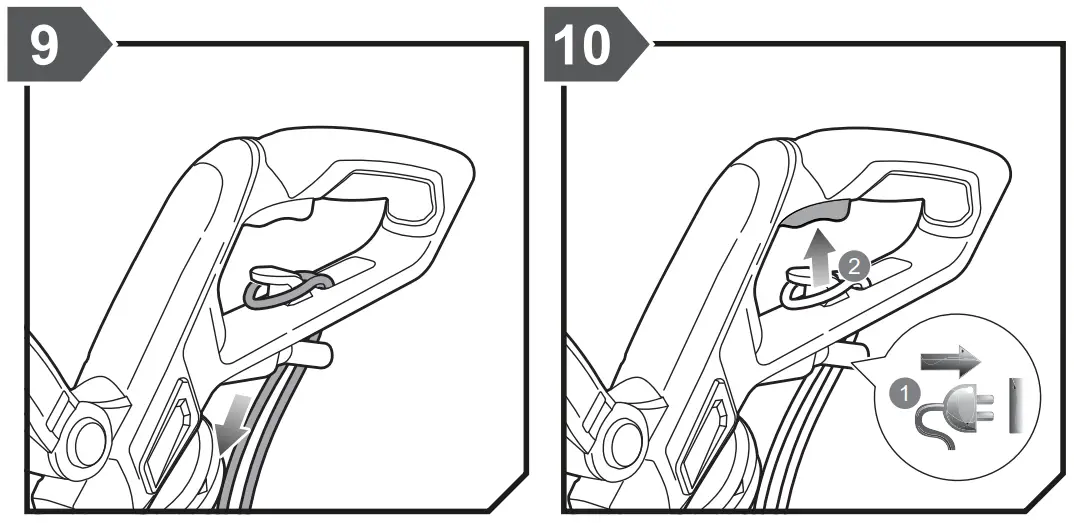 9

10

2

1