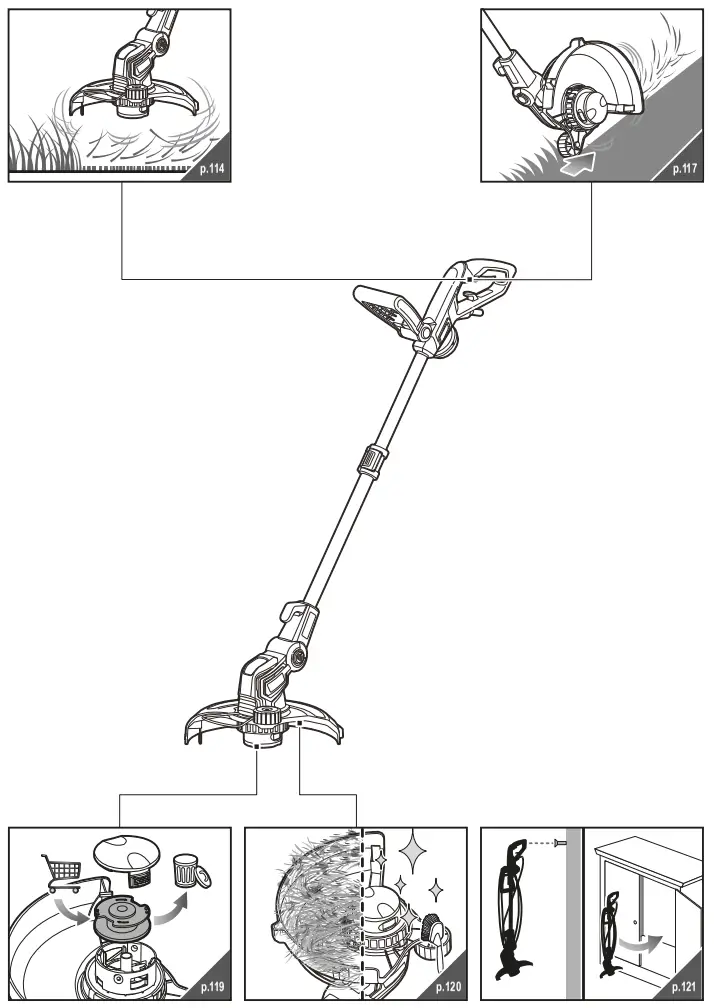 p.114

p.117

p.119

p.120

p.121