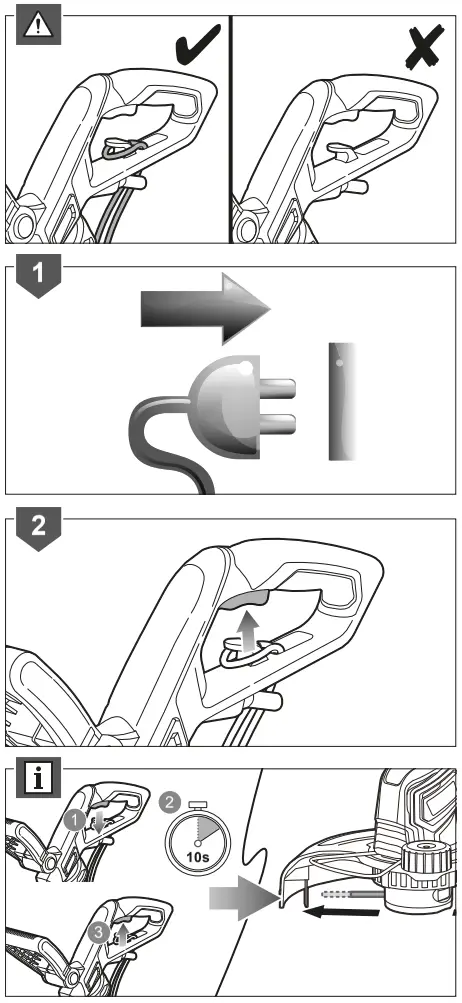 1

2

i

1

2

10s

3