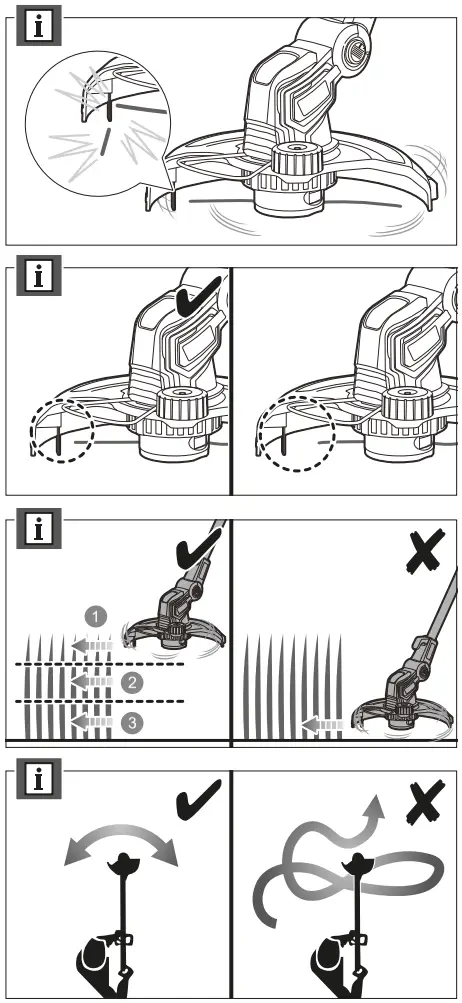 i

i

i

1

2

3

i