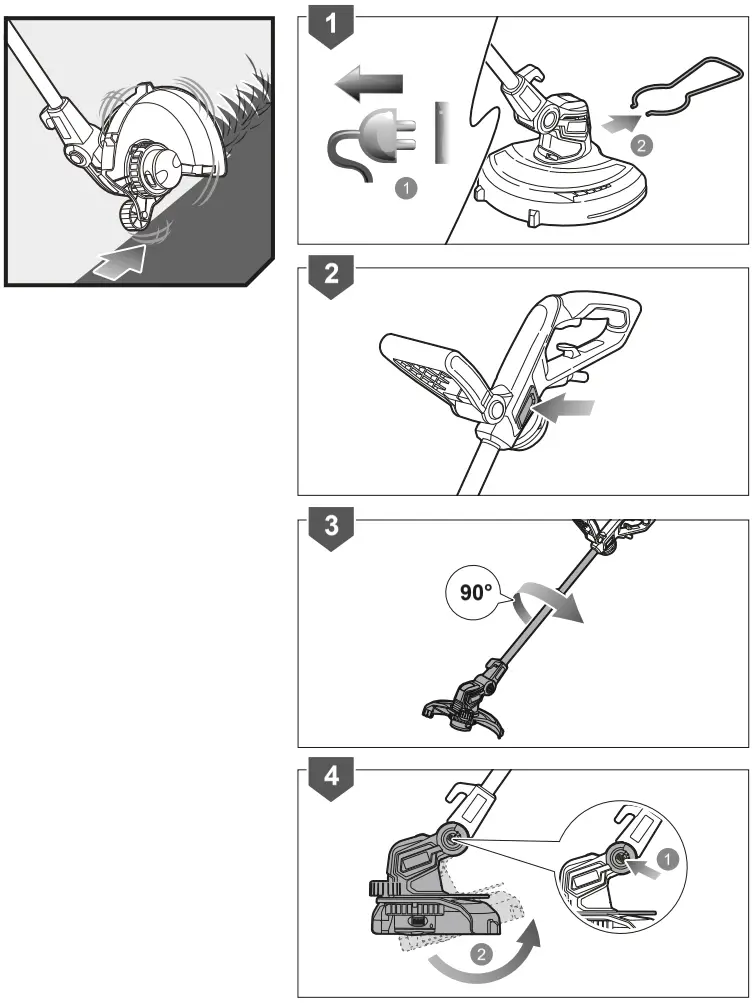 1

1

2

2

3

90°

4

1

2