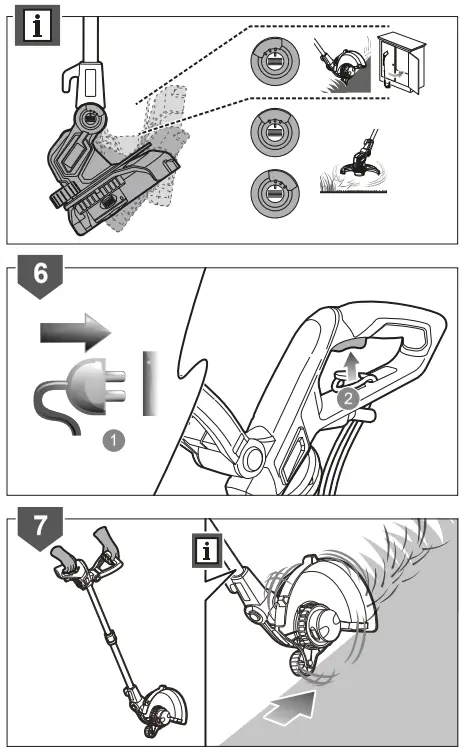 i

6

1

2

7

i