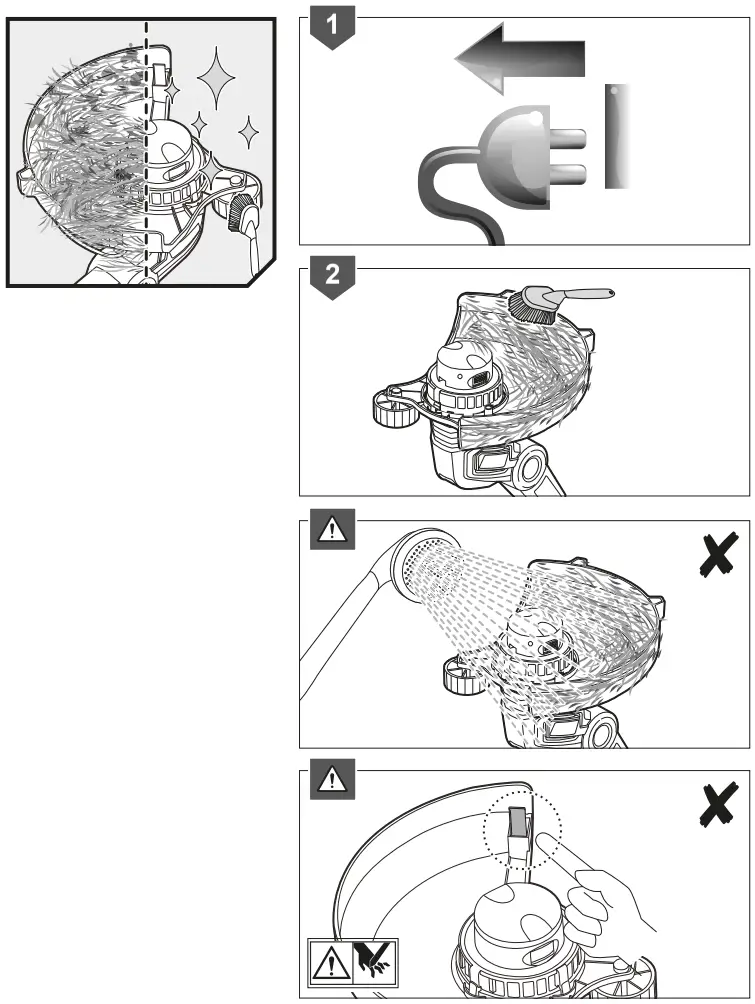 1

2