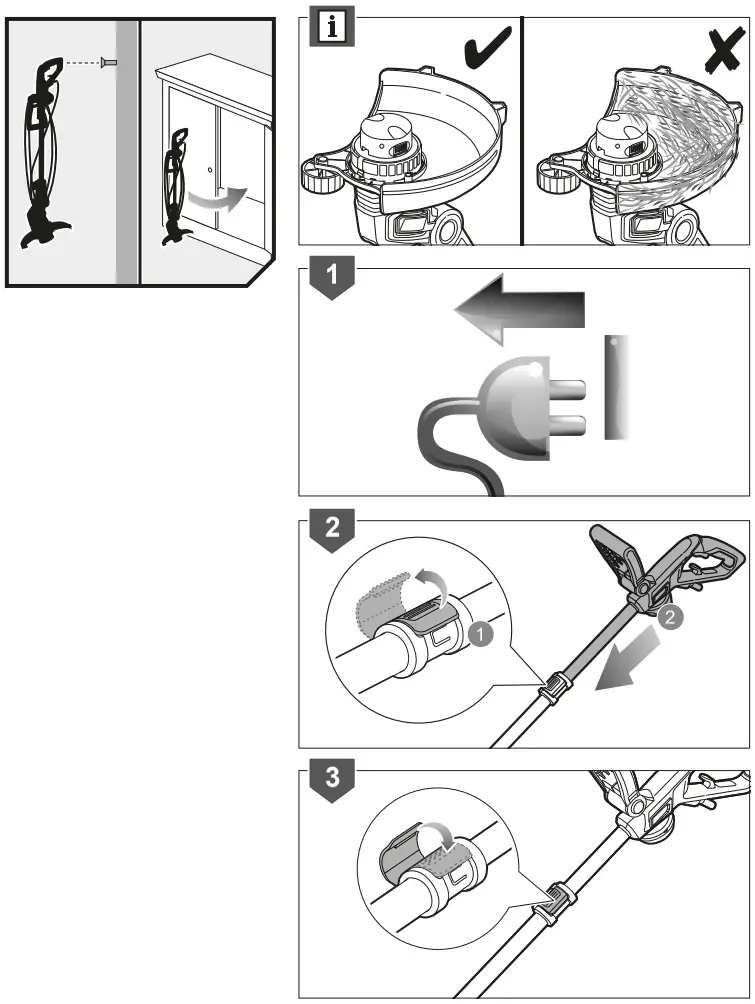 i

1

2

1

2

3