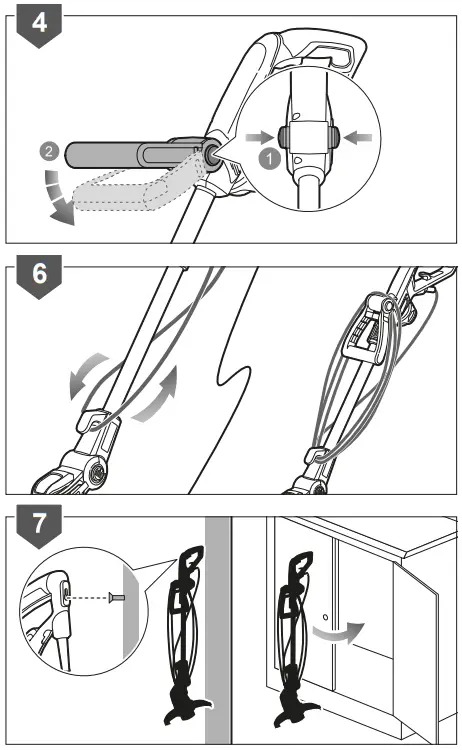 4

2

1

6

7