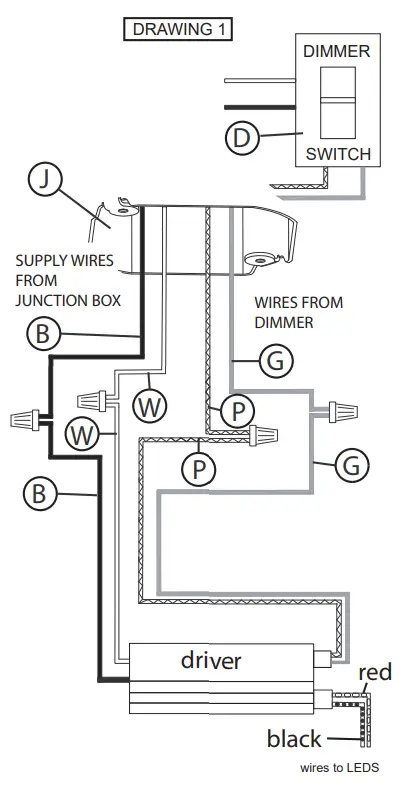 DRAWING 1

DIMMER

D

SWITCH

J

SUPPLY WIRES FROM JUNCTION BOX

WIRES FROM DIMMER

B

G

W

P

W

P

G

B

driver

red

black

wires to LEDS