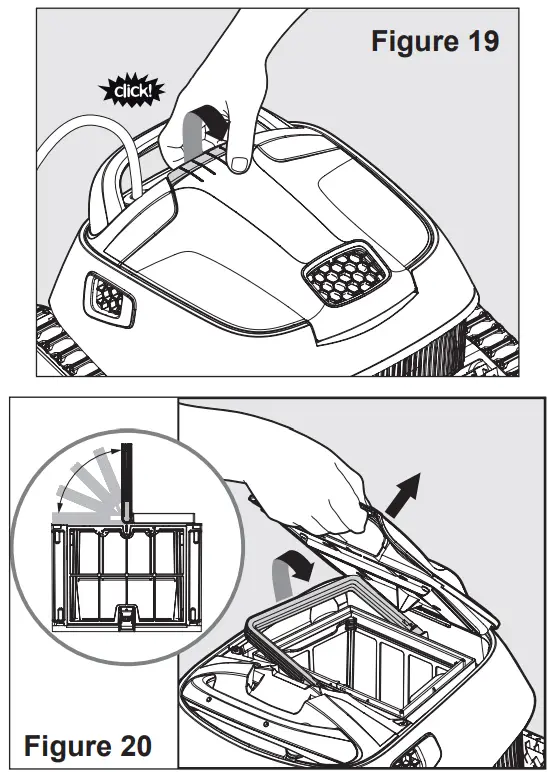 Figure 19

click!

Figure 20