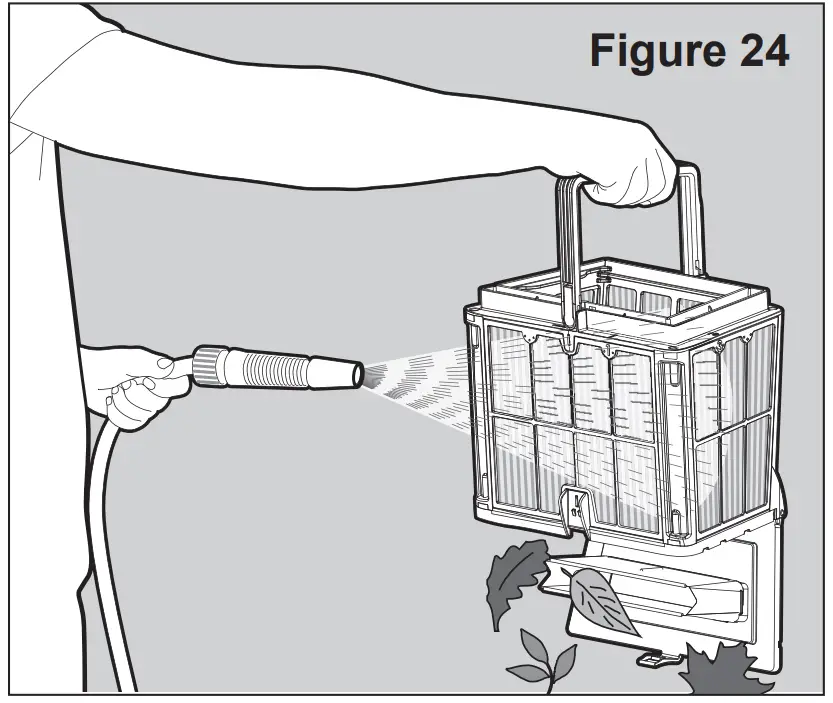 Figure 24