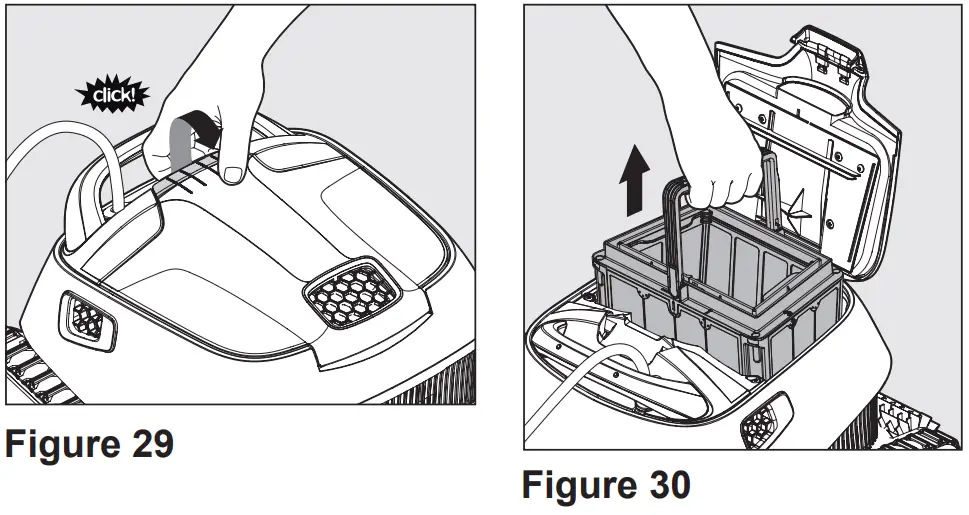 click!

Figure 29

Figure 30