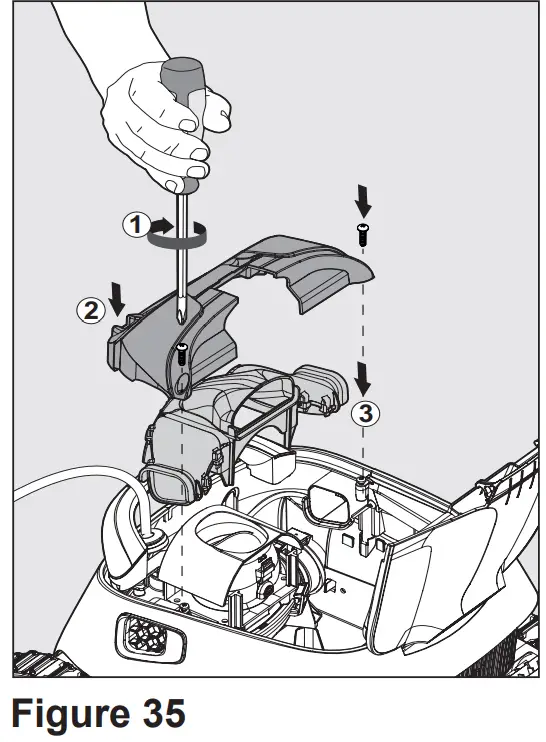 1
2
3
Figure 35