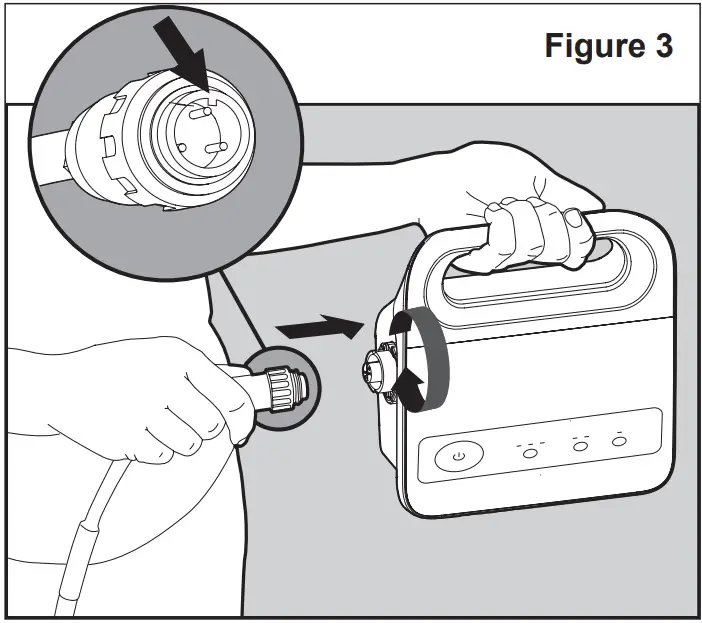 Figure 3