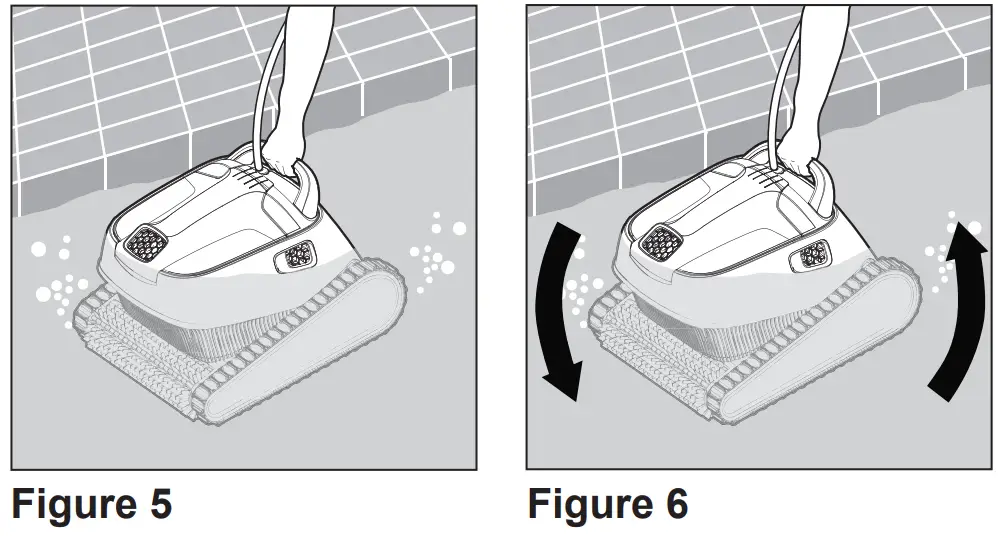 Figure 5

Figure 6