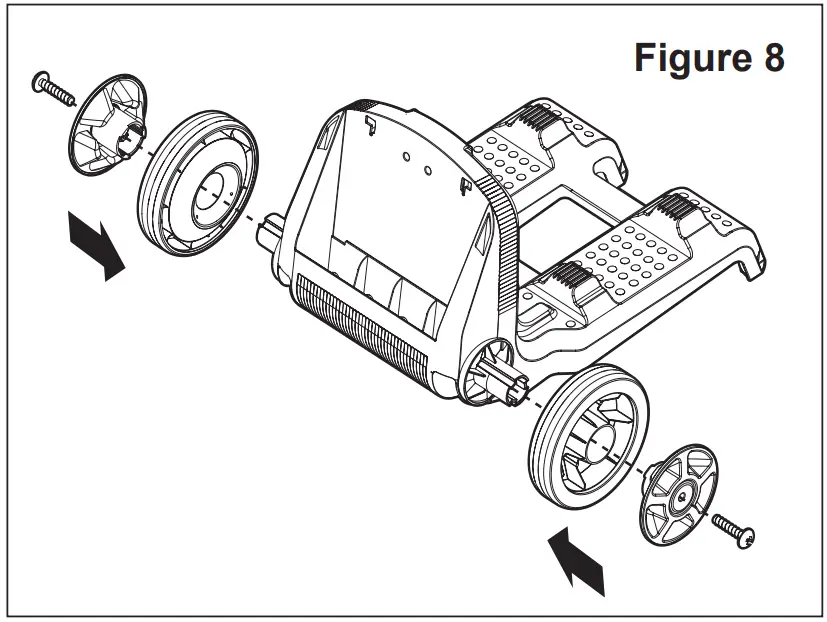 Figure 8