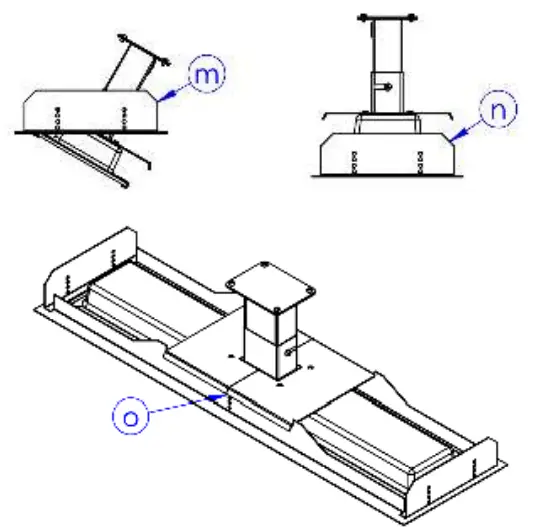 m

n

o