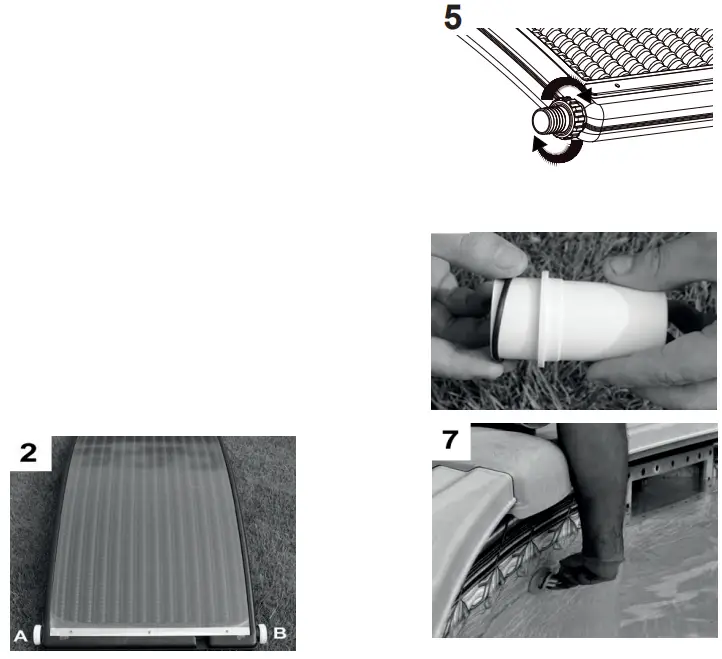 5

2

A

B

7