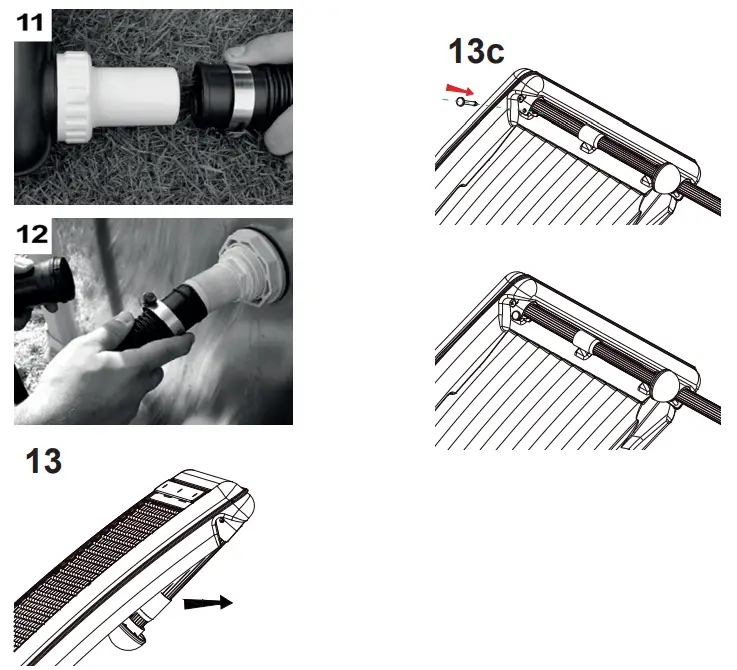 11

12

13

13c