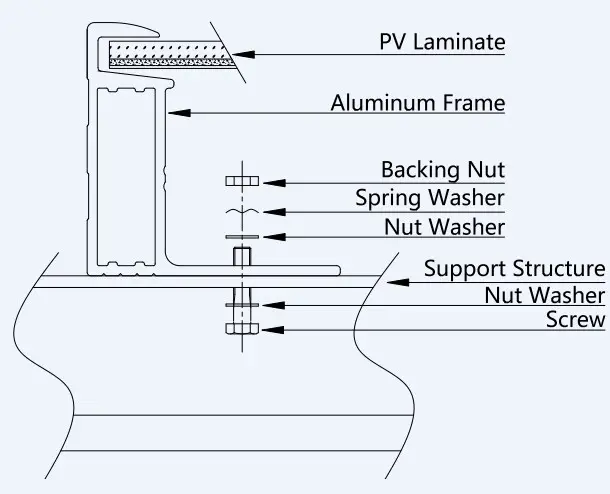 PV Laminate
Aluminum Frame
Backing Nut
Spring Washer
Nut Washer
Support Structure
Nut Washer
Screw