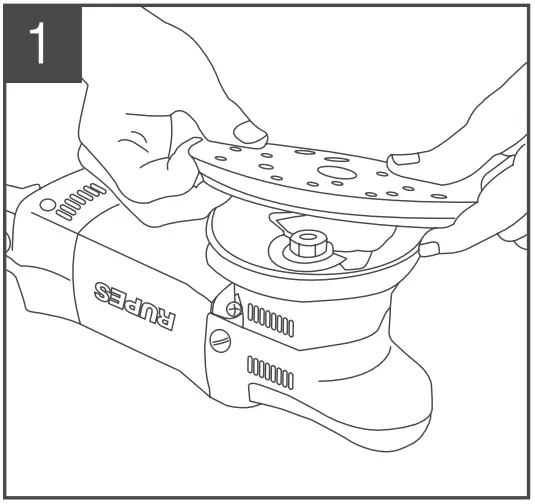 1

RUPES