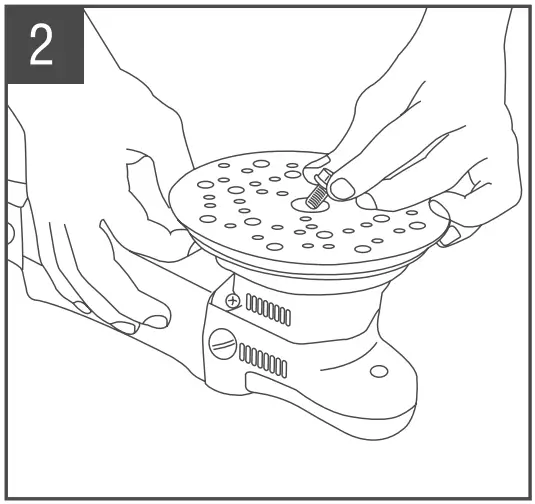 2