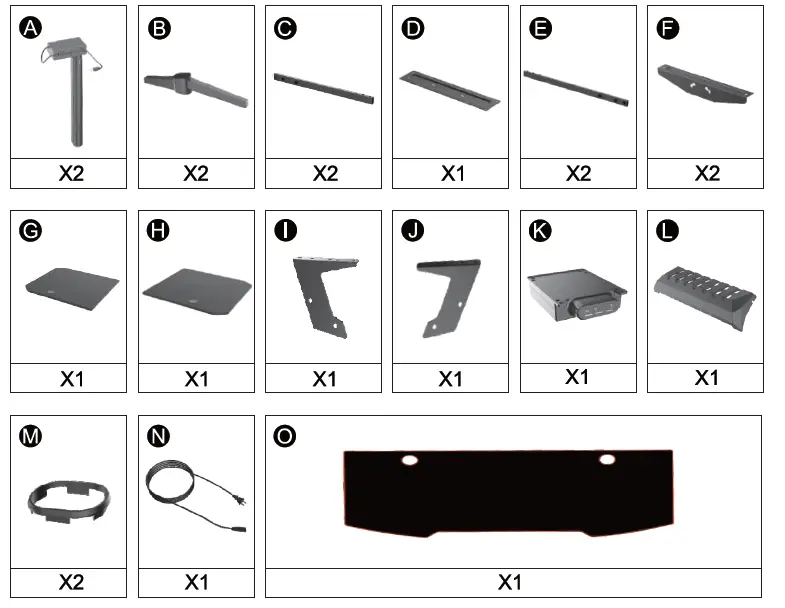 A
X2

B
X2

C
X2

D
X1

E
X2

F
X2

G
X1

H
X1

I
X1

J
X1

K
X1

L
X1

M
X2

N
X1

O
X1